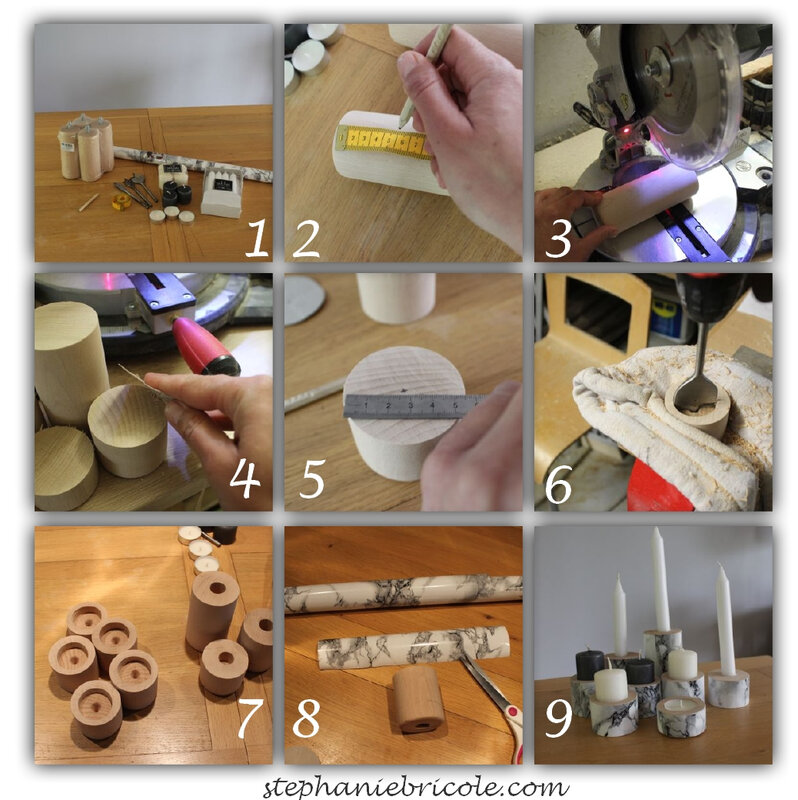 1
2
3
4
5
6
7
8
9
stephaniebricole.com